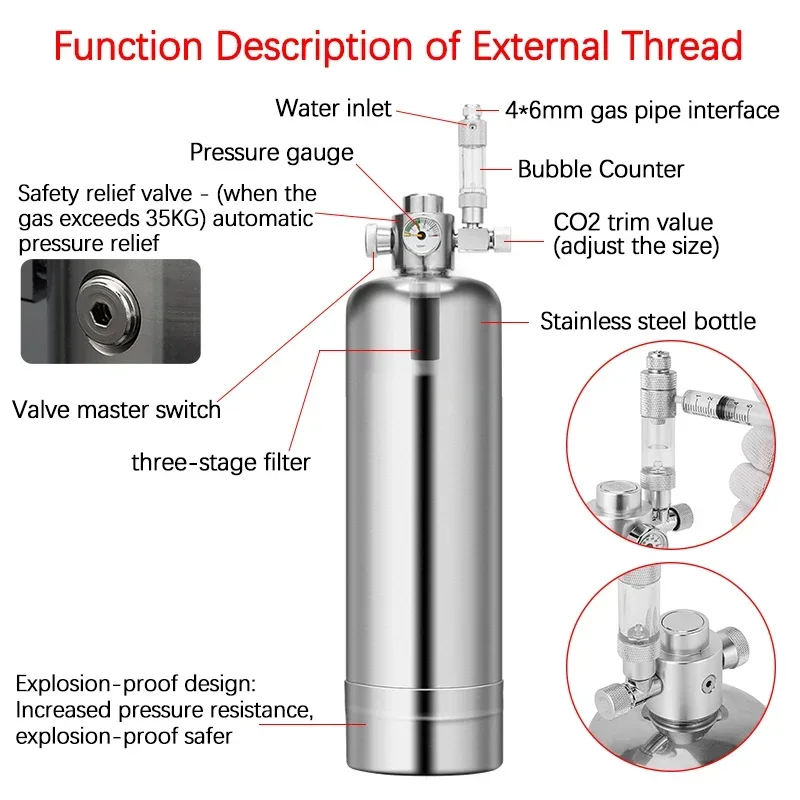 Function Description of External Thread

Water inlet

4*6mm gas pipe interface

Pressure gauge

Bubble Counter

Safety relief valve - (when the gas exceeds 35KG) automatic pressure relief

CO2 trim value (adjust the size)

Stainless steel bottle

Valve master switch

three-stage filter

Explosion-proof design: Increased pressure resistance, explosion-proof safer